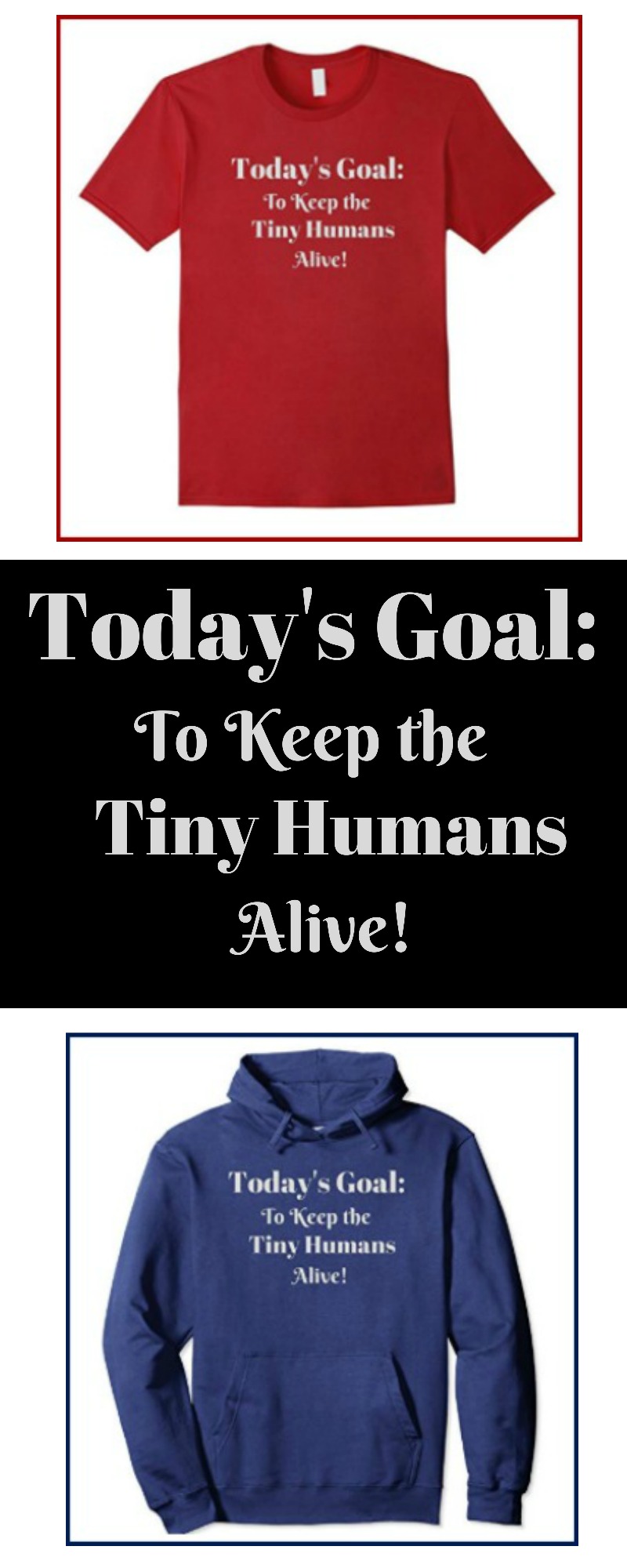 Today's Goal:
To Keep the
Tiny Humans
Alive!

Today's Goal:
To Keep the
Tiny Humans
Alive!

Today's Goal:
To Keep the
Tiny Humans
Alive!