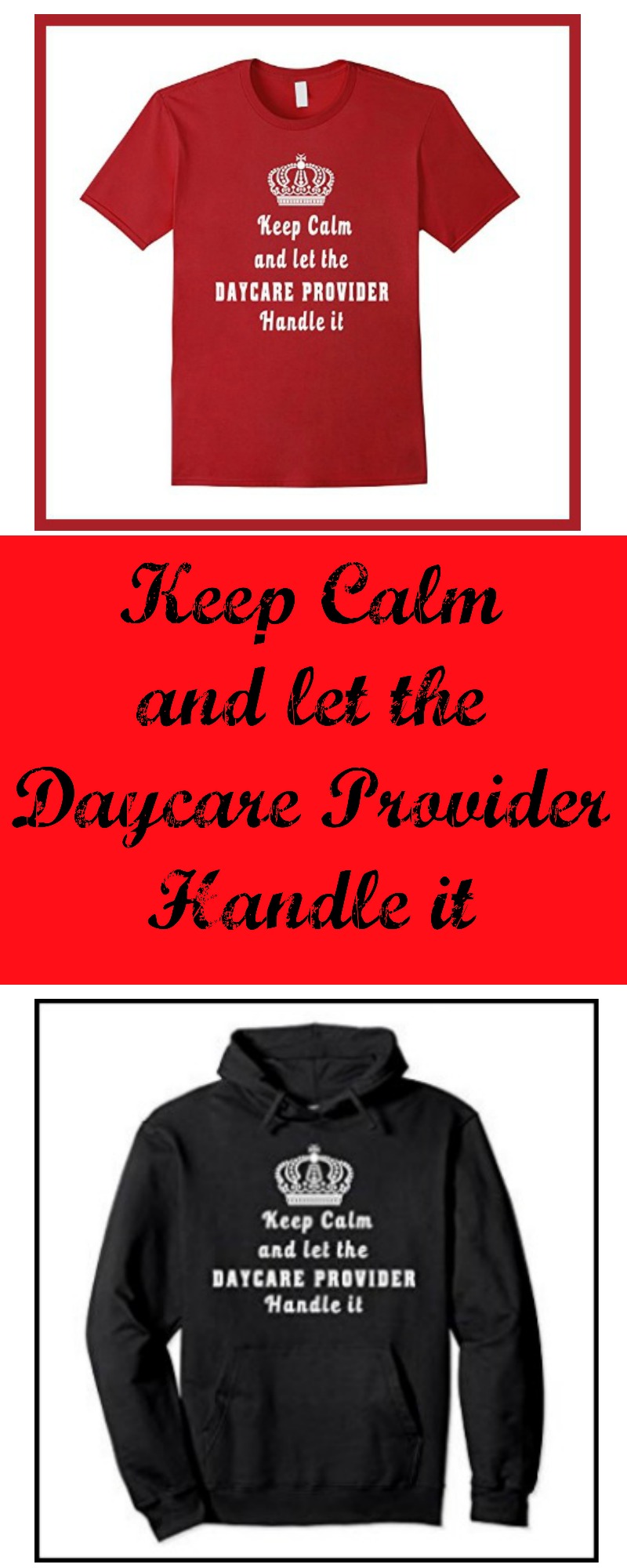 Keep Calm
and let the
DAYCARE PROVIDER
Handle it

Keep Calm
and let the
Daycare Provider
Handle it

Keep Calm
and let the
DAYCARE PROVIDER
Handle it