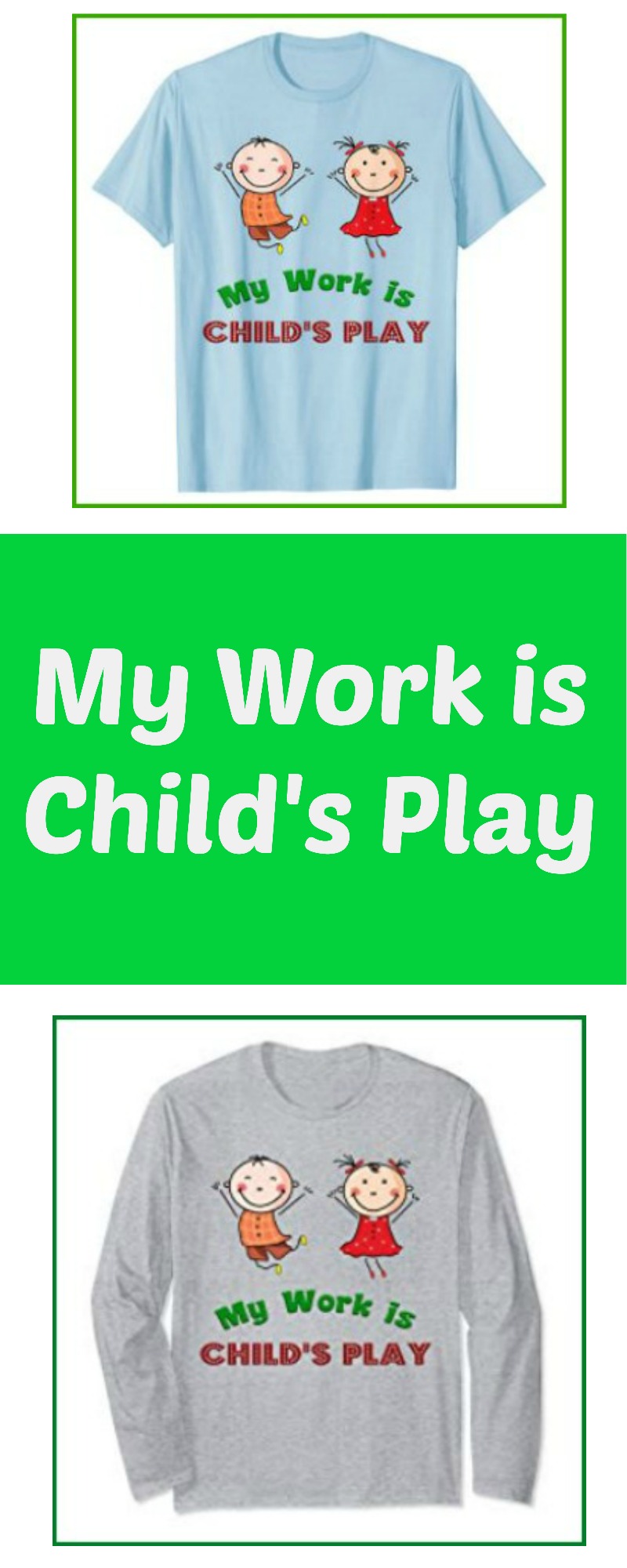 My Work is
CHILD'S PLAY

My Work is
Child's Play

My Work is
CHILD'S PLAY