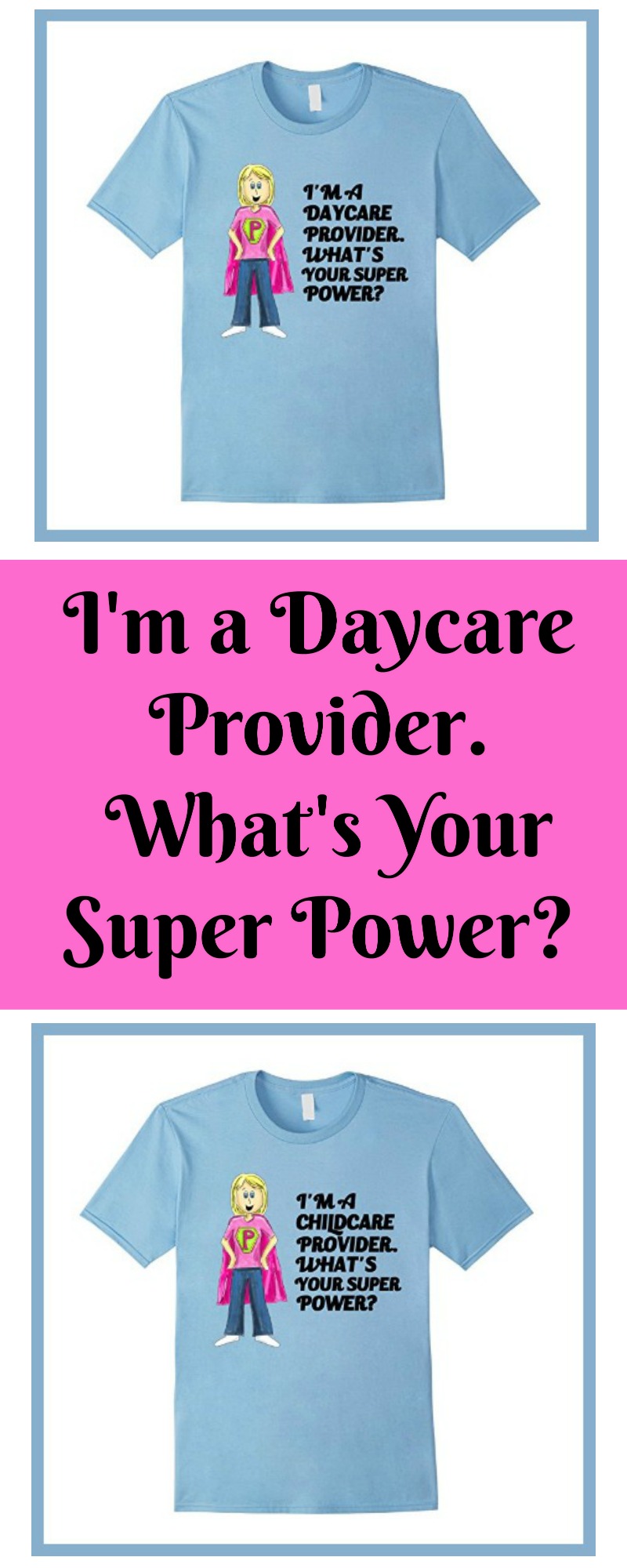 P

I'M A DAYCARE PROVIDER. WHAT'S YOUR SUPER POWER?

I'm a Daycare Provider. What's Your Super Power?

P

I'M A CHILDCARE PROVIDER. WHAT'S YOUR SUPER POWER?