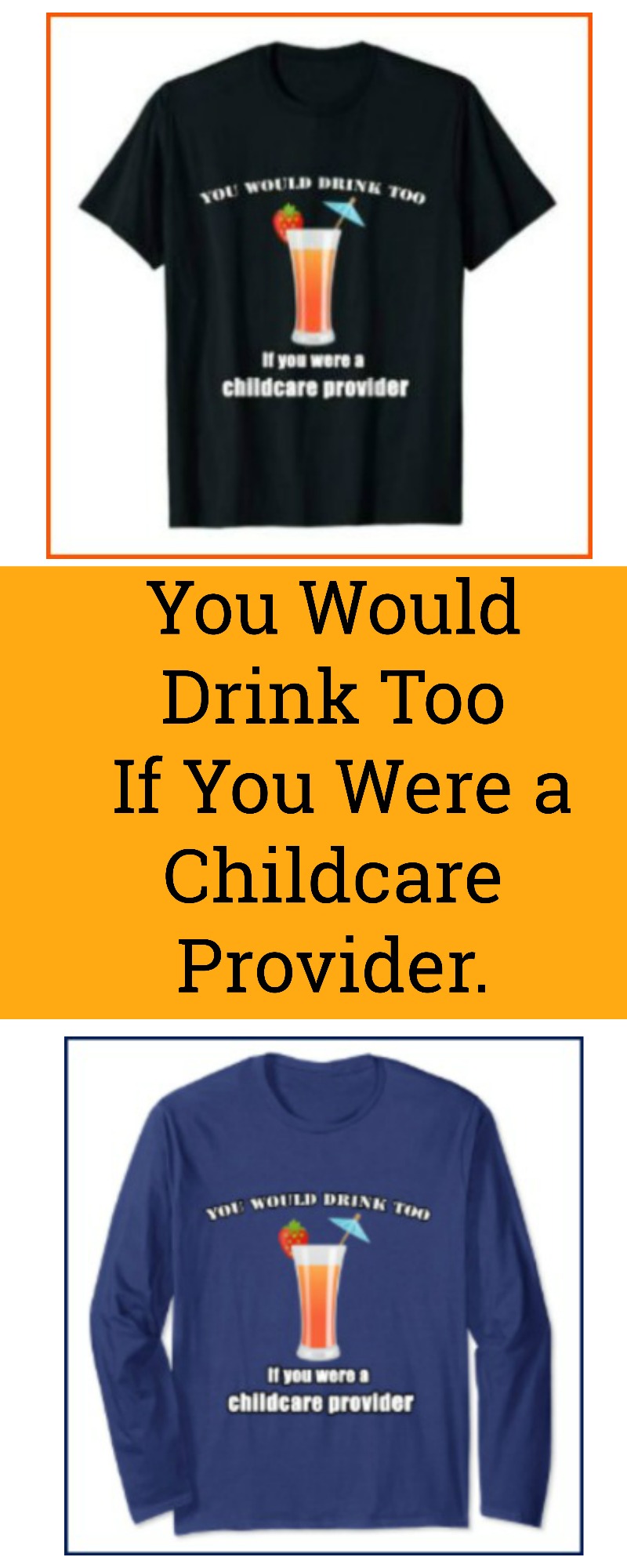 YOU WOULD DRINK TOO

If you were a childcare provider

You Would Drink Too If You Were a Childcare Provider.

YOU WOULD DRINK TOO

If you were a childcare provider